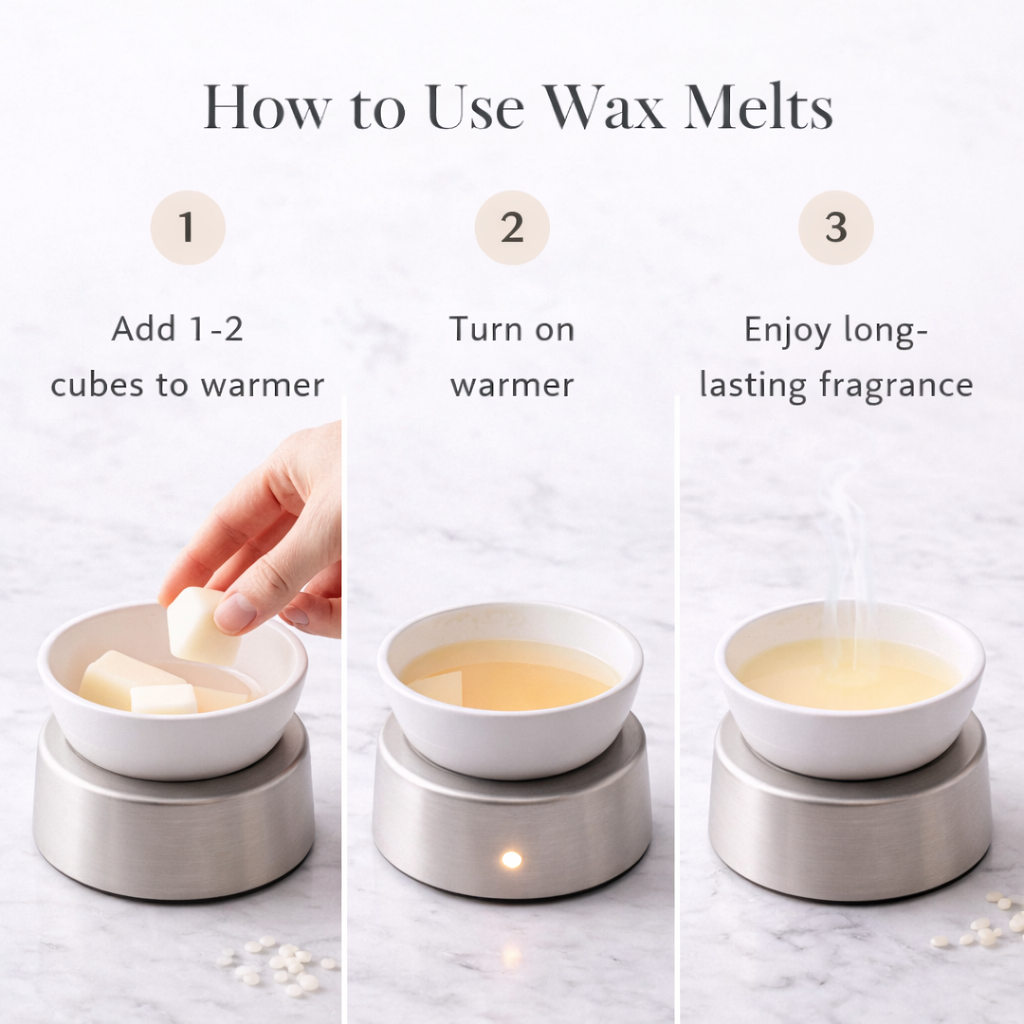 How to Use Wax Melts

1

Add 1-2 cubes to warmer

2

Turn on warmer

3

Enjoy long-lasting fragrance