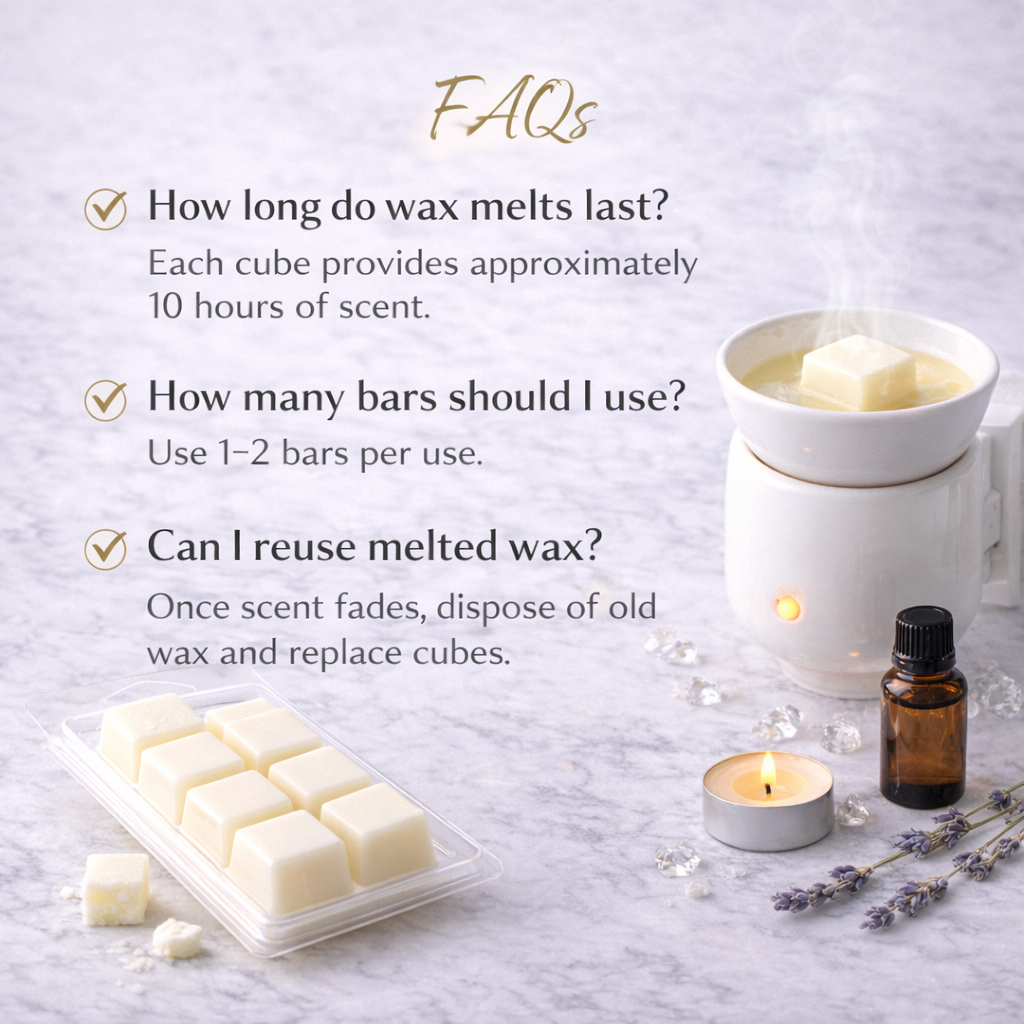 FAQs

How long do wax melts last?

Each cube provides approximately 10 hours of scent.

How many bars should I use?

Use 1–2 bars per use.

Can I reuse melted wax?

Once scent fades, dispose of old wax and replace cubes.